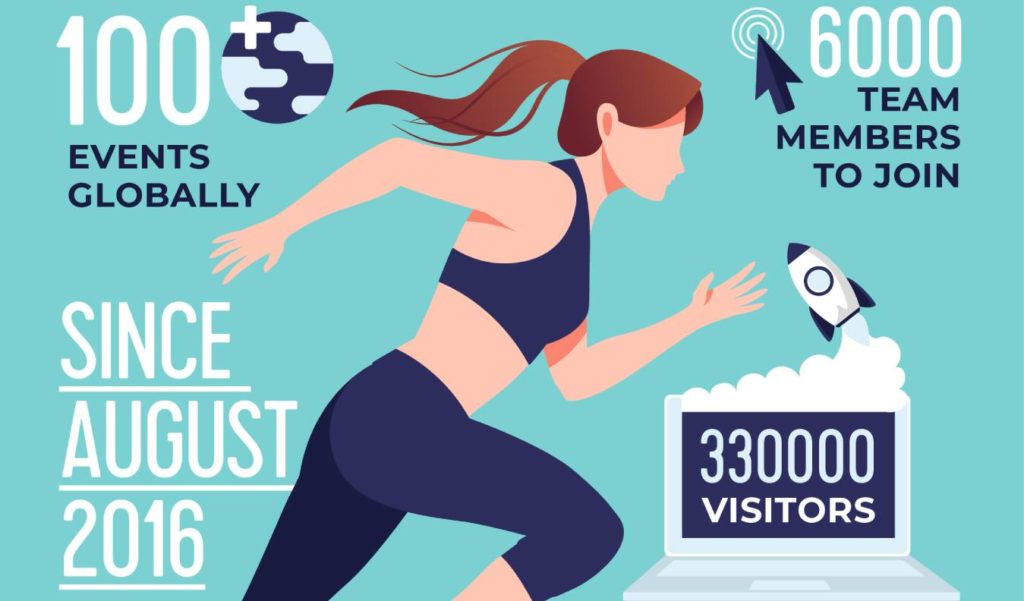 100+
EVENTS GLOBALLY

6000
TEAM MEMBERS TO JOIN

SINCE AUGUST 2016

330000
VISITORS